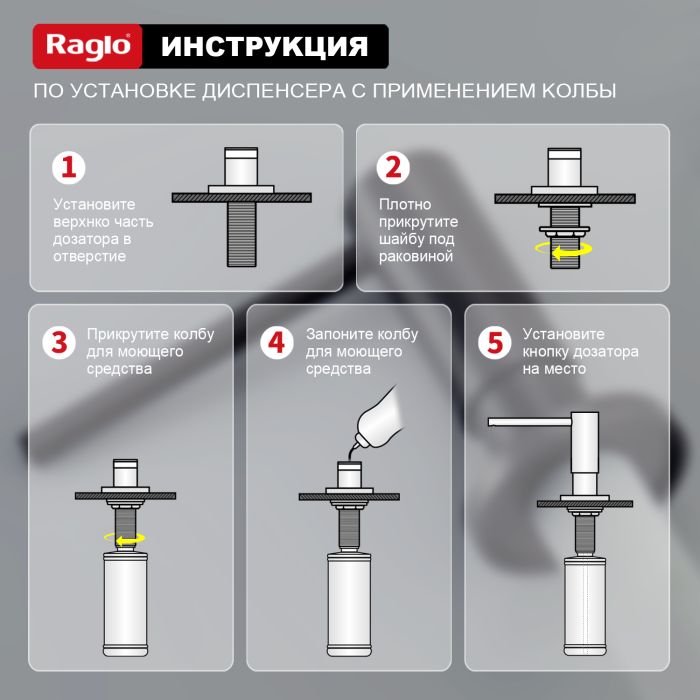 Raglo® ИНСТРУКЦИЯ

ПО УСТАНОВКЕ ДИСПЕНСЕРА С ПРИМЕНЕНИЕМ КОЛБЫ

1 Установите верхнко часть дозатора в отверстие

2 Плотно прикрутите шайбу под раковиной

3 Прикрутите колбу для моющего средства

4 Запоните колбу для моющего средства

5 Установите кнопку дозатора на место