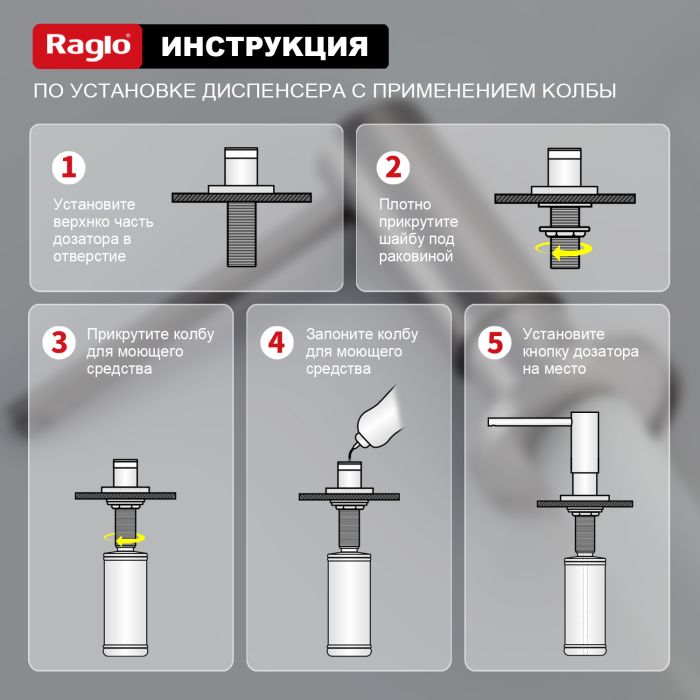 Raglo® ИНСТРУКЦИЯ

ПО УСТАНОВКЕ ДИСПЕНСЕРА С ПРИМЕНЕНИЕМ КОЛБЫ

1 Установите верхнко часть дозатора в отверстие

2 Плотно прикрутите шайбу под раковиной

3 Прикрутите колбу для моющего средства

4 Запоните колбу для моющего средства

5 Установите кнопку дозатора на место