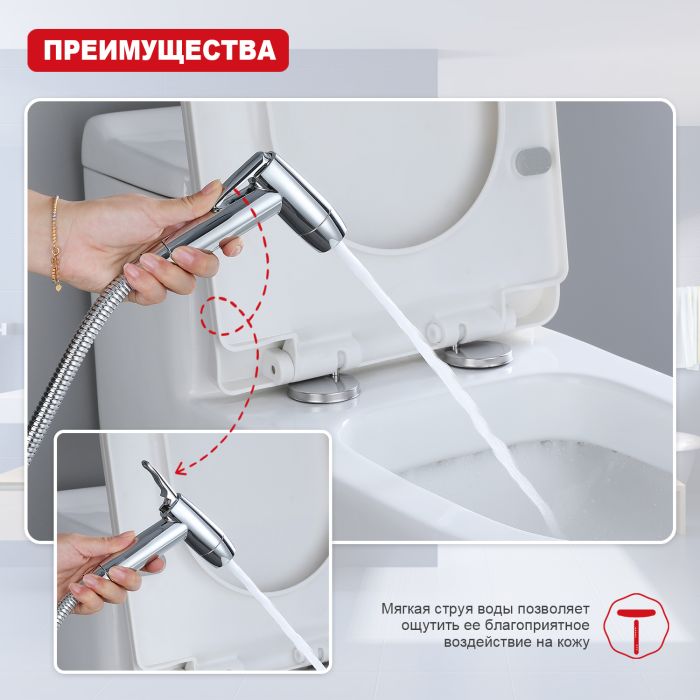 ПРЕИМУЩЕСТВА

Мягкая струя воды позволяет ощутить ее благоприятное воздействие на кожу