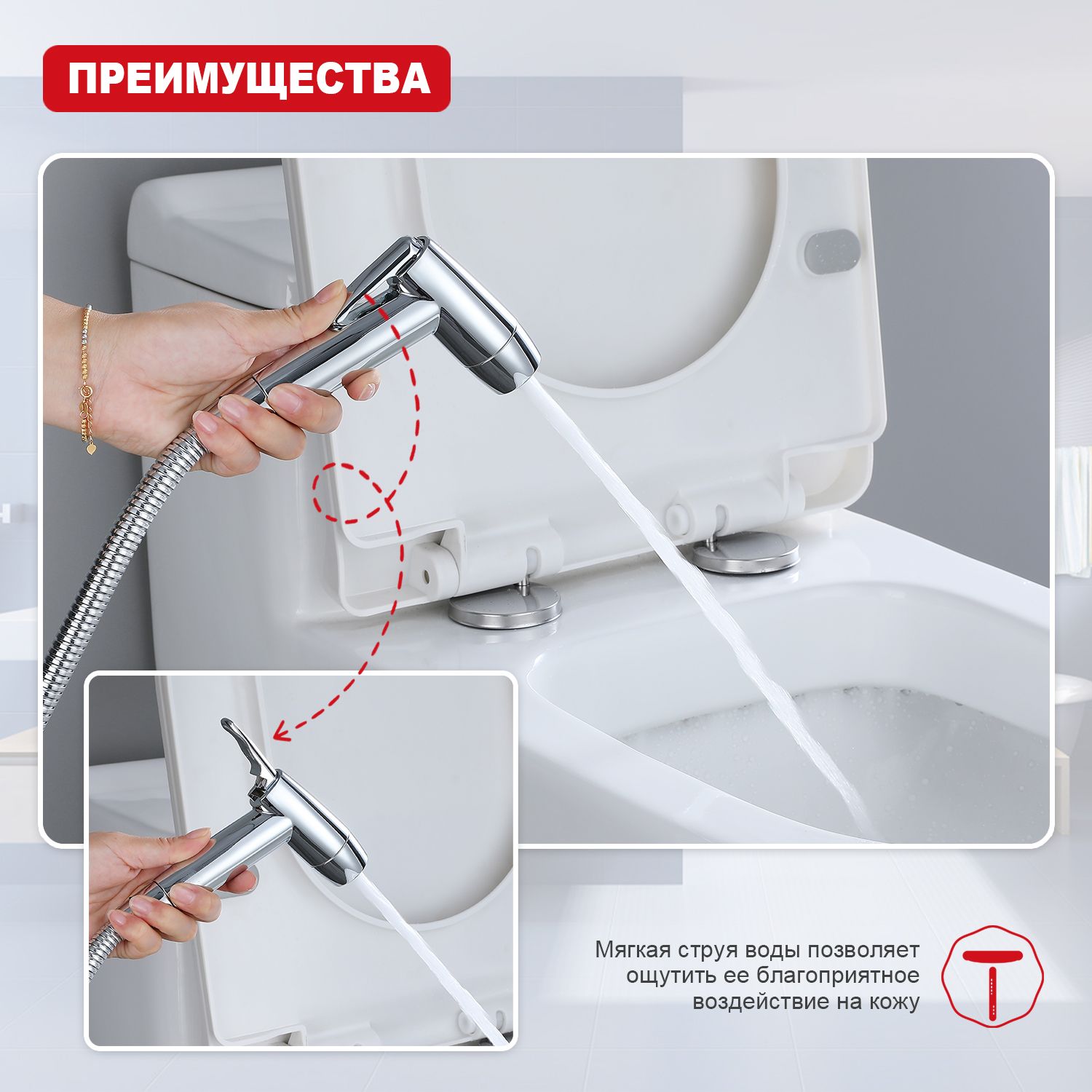 ПРЕИМУЩЕСТВА

Мягкая струя воды позволяет ощутить ее благоприятное воздействие на кожу