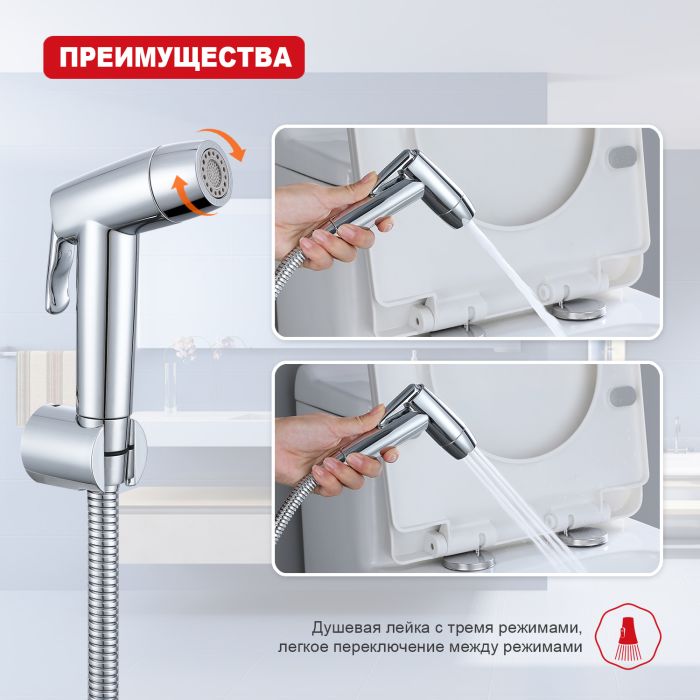 ПРЕИМУЩЕСТВА

Душевая лейка с тремя режимами, легкое переключение между режимами