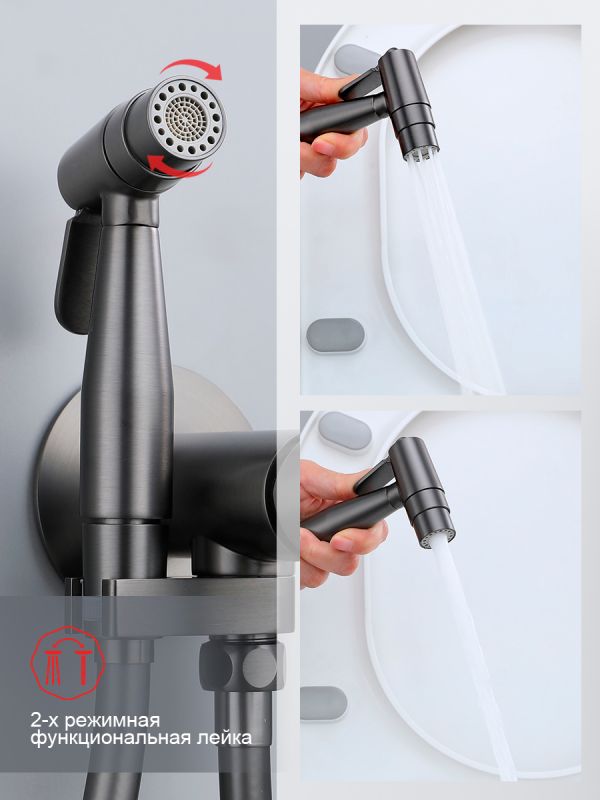 2-х режимная функциональная лейка