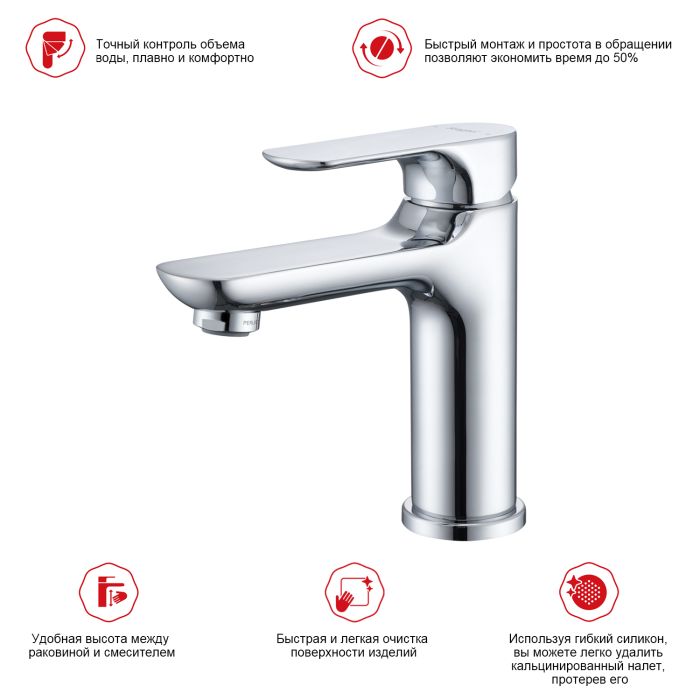 Точный контроль объема воды, плавно и комфортно

Быстрый монтаж и простота в обращении позволяют экономить время до 50%

Удобная высота между раковиной и смесителем

Быстрая и легкая очистка поверхности изделий

Используя гибкий силикон, вы можете легко удалить кальцинированный налет, протерев его