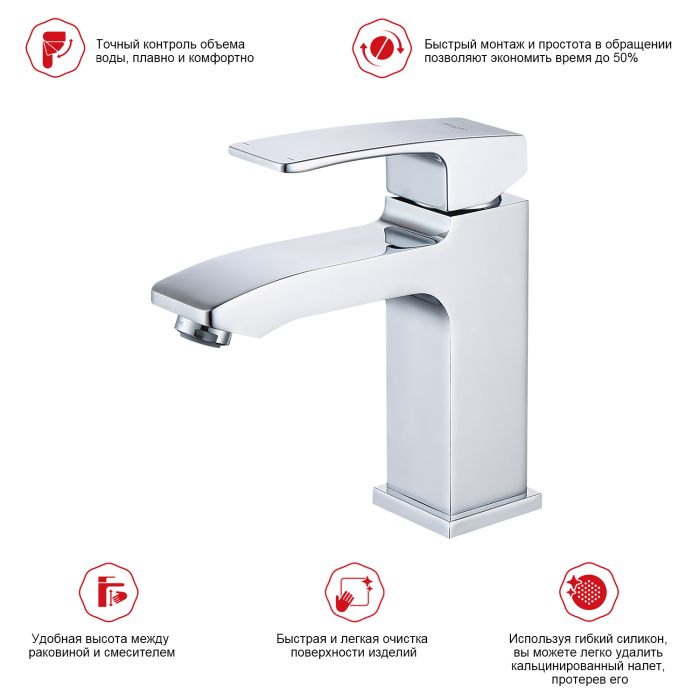 Точный контроль объема воды, плавно и комфортно

Быстрый монтаж и простота в обращении позволяют экономить время до 50%

Удобная высота между раковиной и смесителем

Быстрая и легкая очистка поверхности изделий

Используя гибкий силикон, вы можете легко удалить кальцинированный налет, протерев его